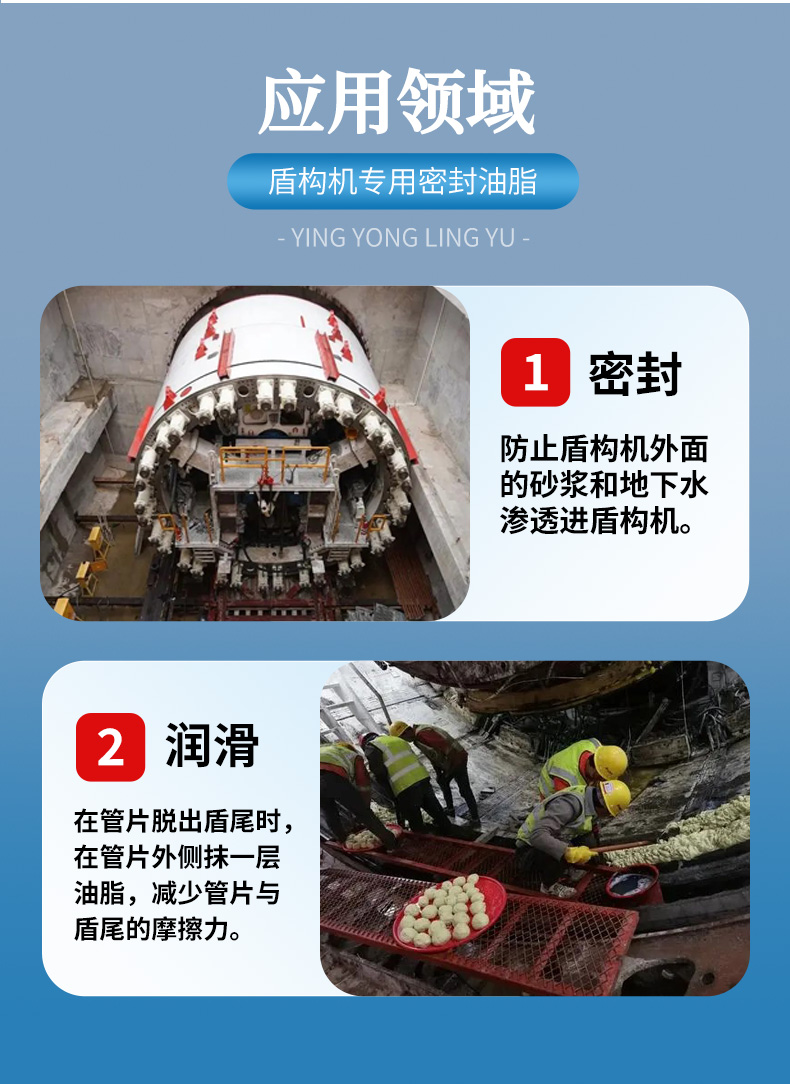 应用领域

盾构机专用密封油脂

- YING YONG LING YU -

1 密封

防止盾构机外面的砂浆和地下水渗透进盾构机。

2 润滑

在管片脱出盾尾时，在管片外侧抹一层油脂，减少管片与盾尾的摩擦力。