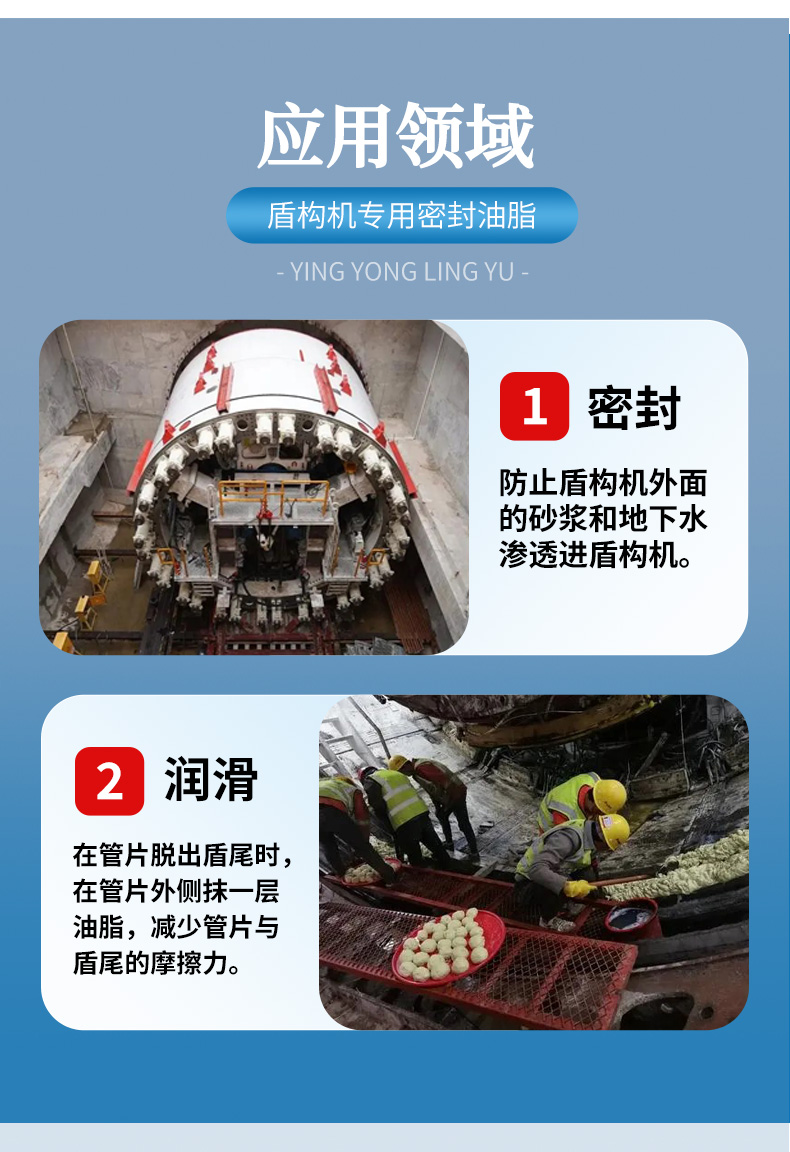 应用领域

盾构机专用密封油脂

- YING YONG LING YU -

1 密封

防止盾构机外面的砂浆和地下水渗透进盾构机。

2 润滑

在管片脱出盾尾时，在管片外侧抹一层油脂，减少管片与盾尾的摩擦力。